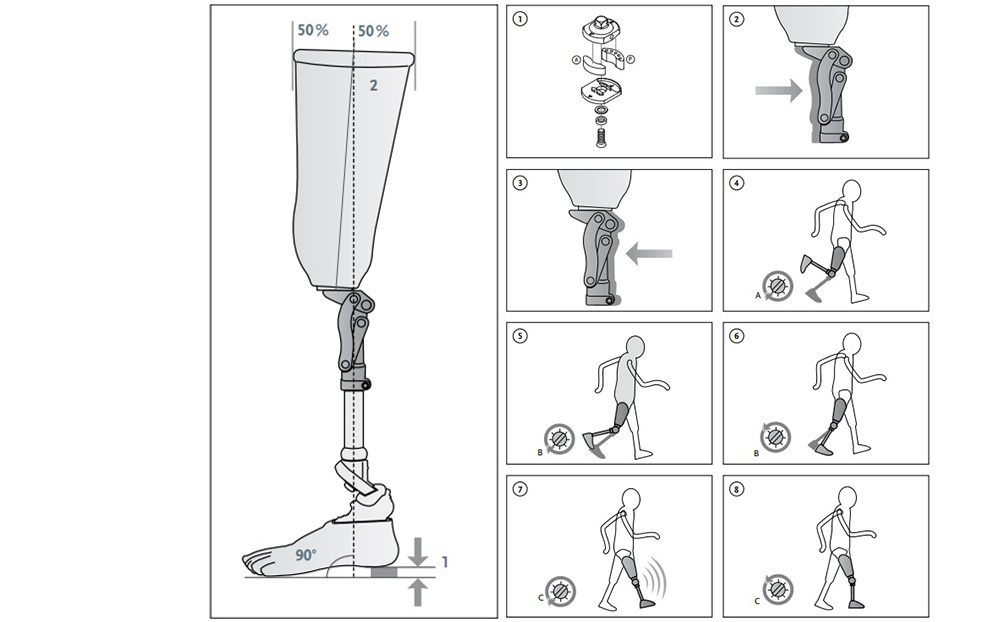 50%
50%
2
90°
1

1
A
P

2

3

4
A

5
B

6
B

7
C

8
C